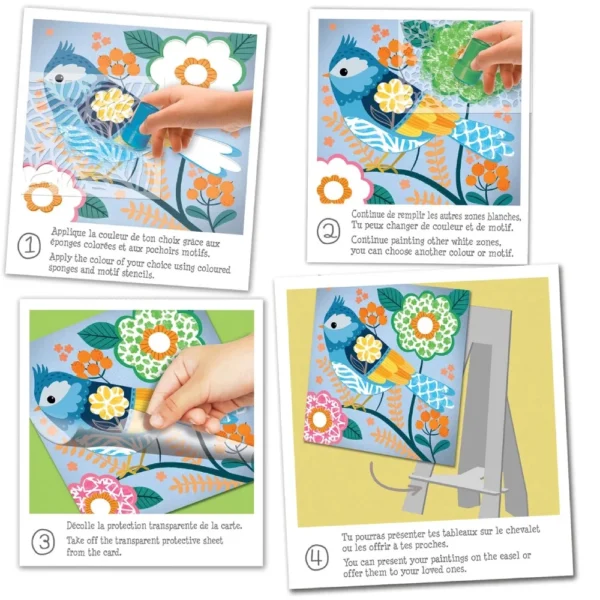 1

Applique la couleur de ton choix grâce aux éponges colorées et aux pochoirs motifs.

Apply the colour of your choice using coloured sponges and motif stencils.

2

Continue de remplir les autres zones blanches, Tu peux changer de couleur et de motif.

Continue painting other white zones, you can choose another colour or motif.

3

Décolle la protection transparente de la carte.

Take off the transparent protective sheet from the card.

4

Tu pourras présenter tes tableaux sur le chevalet ou les offrir à tes proches.

You can present your paintings on the easel or offer them to your loved ones.