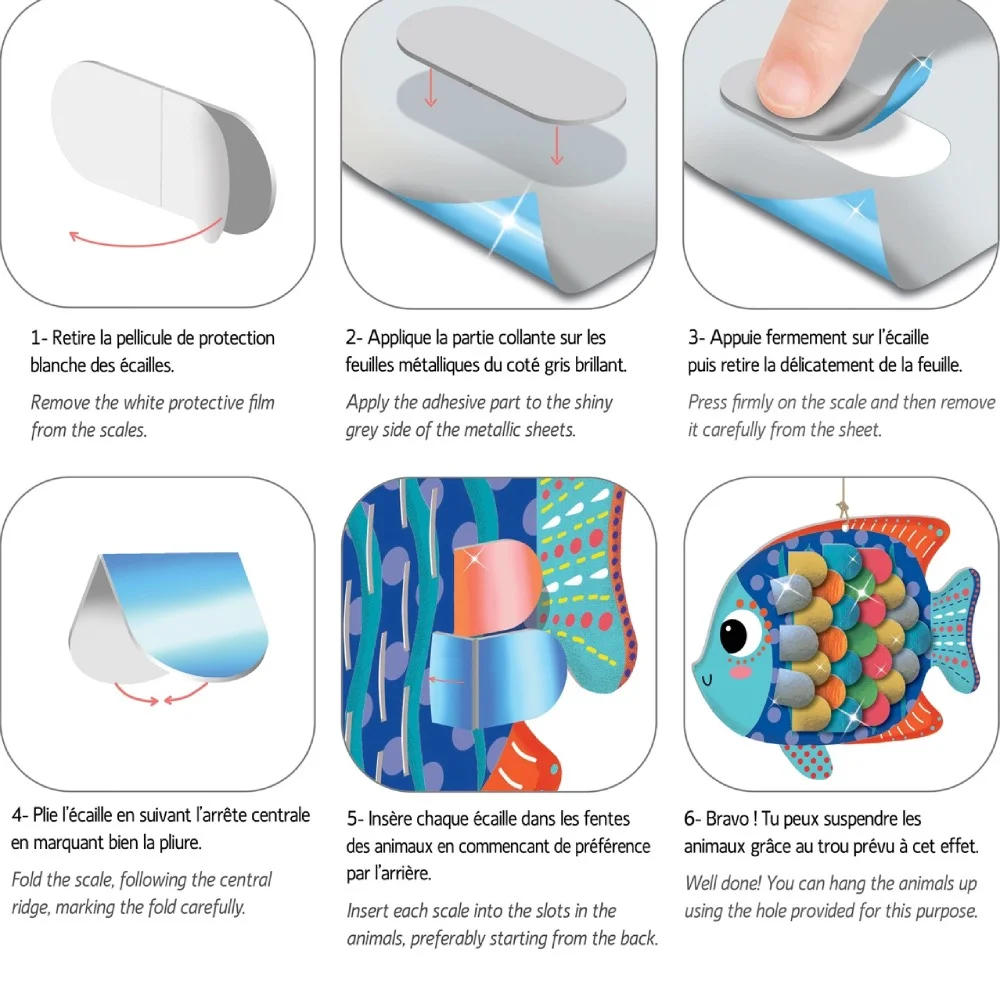 1- Retire la pellicule de protection blanche des écailles.

Remove the white protective film from the scales.

2- Applique la partie collante sur les feuilles métalliques du coté gris brillant.

Apply the adhesive part to the shiny grey side of the metallic sheets.

3- Appuie fermement sur l'écaille puis retire la délicatement de la feuille.

Press firmly on the scale and then remove it carefully from the sheet.

4- Plie l'écaille en suivant l'arrête centrale en marquant bien la pliure.

Fold the scale, following the central ridge, marking the fold carefully.

5- Insère chaque écaille dans les fentes des animaux en commencant de préférence par l'arrière.

Insert each scale into the slots in the animals, preferably starting from the back.

6- Bravo ! Tu peux suspendre les animaux grâce au trou prévu à cet effet.

Well done! You can hang the animals up using the hole provided for this purpose.